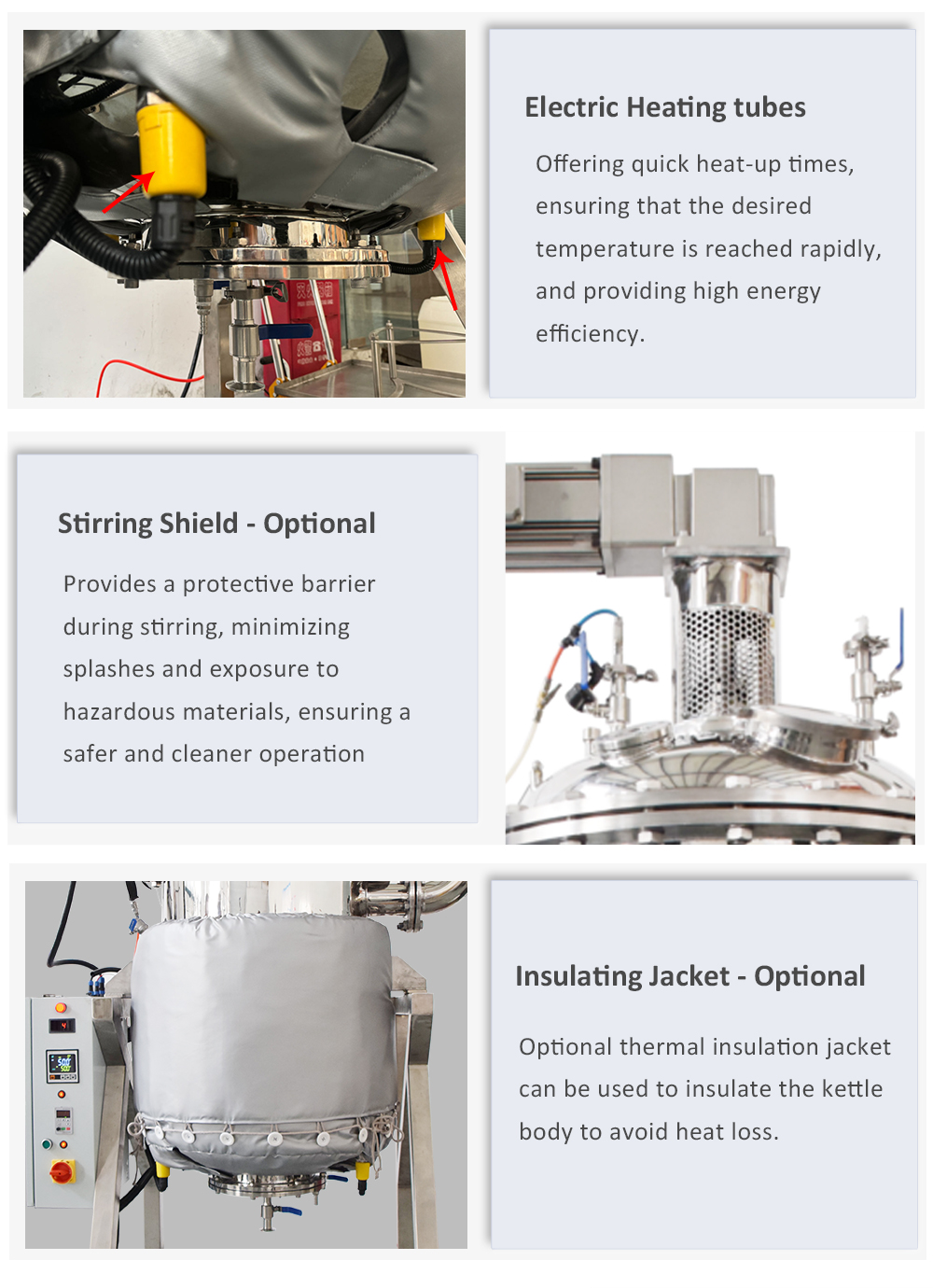 Electric Heating tubes

Offering quick heat-up times, ensuring that the desired temperature is reached rapidly, and providing high energy efficiency.

Stirring Shield - Optional

Provides a protective barrier during stirring, minimizing splashes and exposure to hazardous materials, ensuring a safer and cleaner operation

Insulating Jacket - Optional

Optional thermal insulation jacket can be used to insulate the kettle body to avoid heat loss.