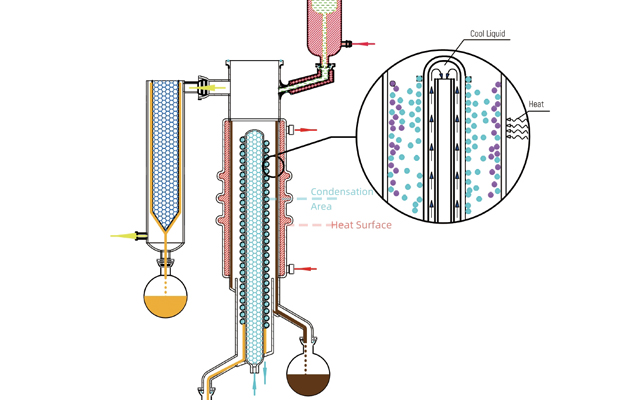 Cool Liquid

Heat

Condensation Area

Heat Surface